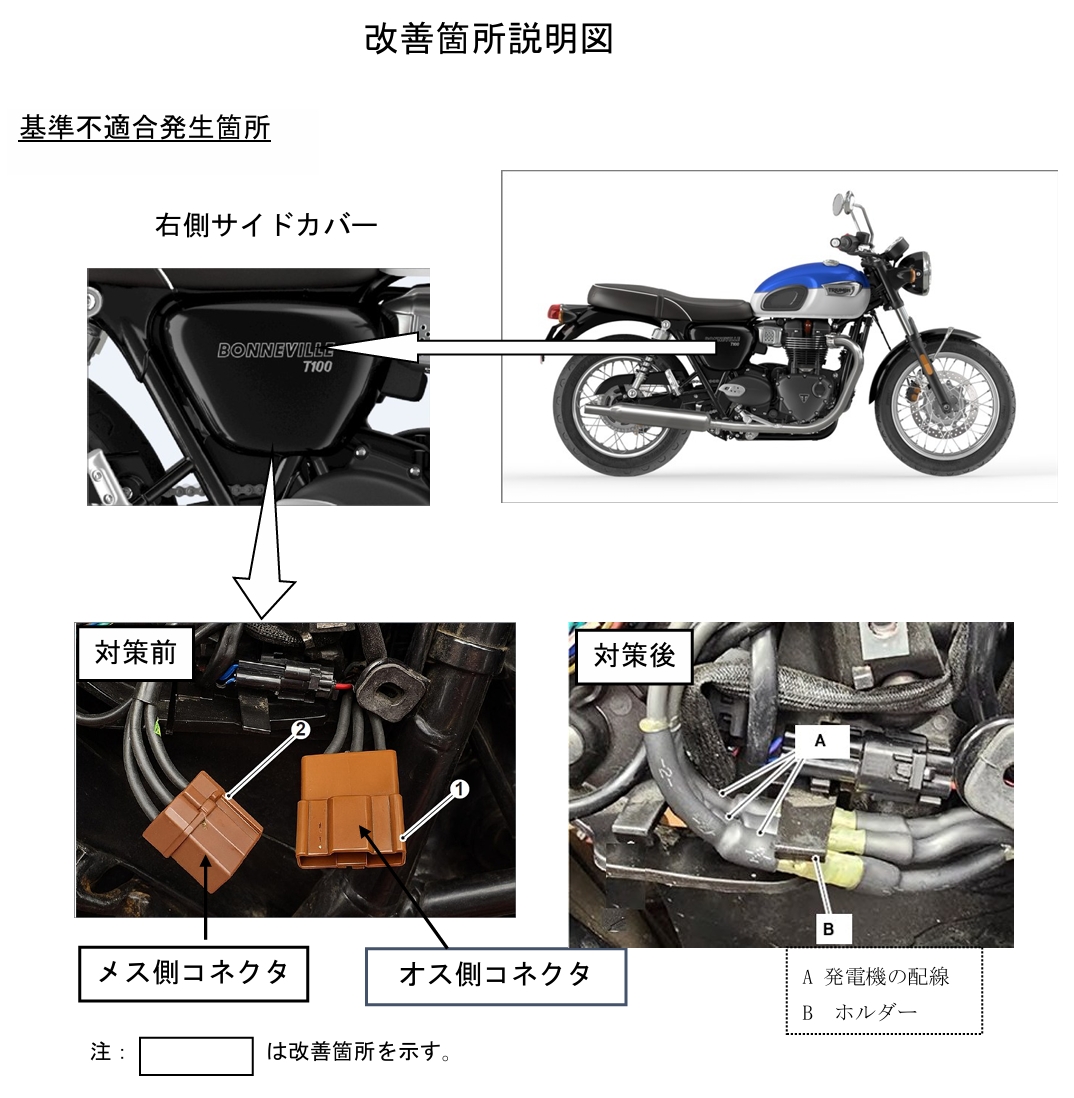 改善箇所説明図

基準不適合発生箇所

右側サイドカバー

BONNEVILLE T100

対策前

2

1

メス側コネクタ

オス側コネクタ

対策後

A

B

A 発電機の配線
B ホルダー

注： は改善箇所を示す。